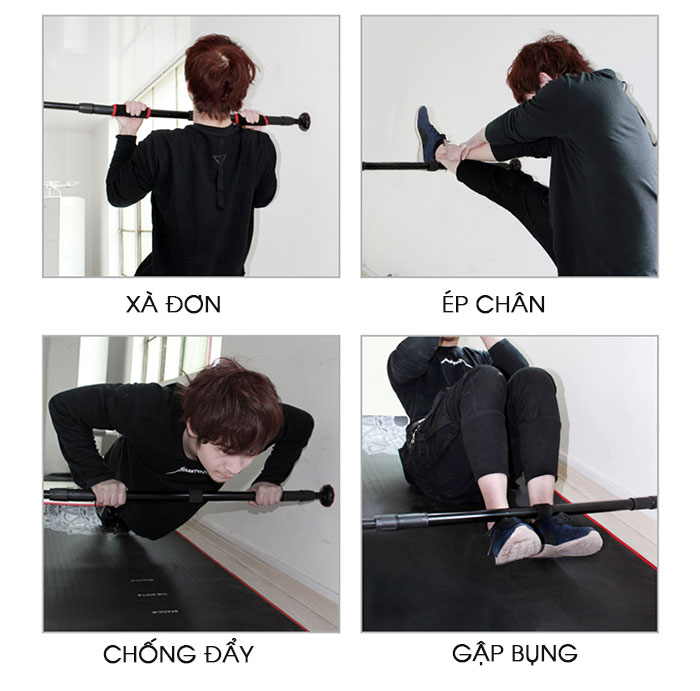 XÀ ĐƠN

ÉP CHÂN

CHỐNG ĐẨY

GẬP BỤNG